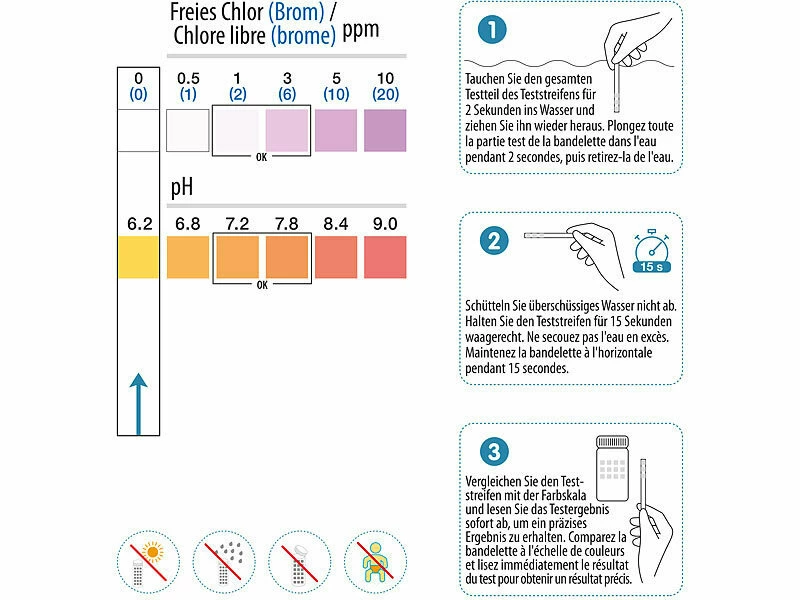 Freies Chlor (Brom) /
Chlore libre (brome) ppm

| 0 (0) | 0.5 (1) | 1 (2) | 3 (6) | 5 (10) | 10 (20) |
|---|---|---|---|---|---|

OK

pH

| 6.2 | 6.8 | 7.2 | 7.8 | 8.4 | 9.0 |
|---|---|---|---|---|---|

OK

1

Tauchen Sie den gesamten Testteil des Teststreifens für 2 Sekunden ins Wasser und ziehen Sie ihn wieder heraus. Plongez toute la partie test de la bandelette dans l'eau pendant 2 secondes, puis retirez-la de l'eau.

2

15 s

Schütteln Sie überschüssiges Wasser nicht ab. Halten Sie den Teststreifen für 15 Sekunden waagerecht. Ne secouez pas l'eau en excès. Maintenez la bandelette à l'horizontale pendant 15 secondes.

3

Vergleichen Sie den Teststreifen mit der Farbskala und lesen Sie das Testergebnis sofort ab, um ein präzises Ergebnis zu erhalten. Comparez la bandelette à l'échelle de couleurs et lisez immédiatement le résultat du test pour obtenir un résultat précis.